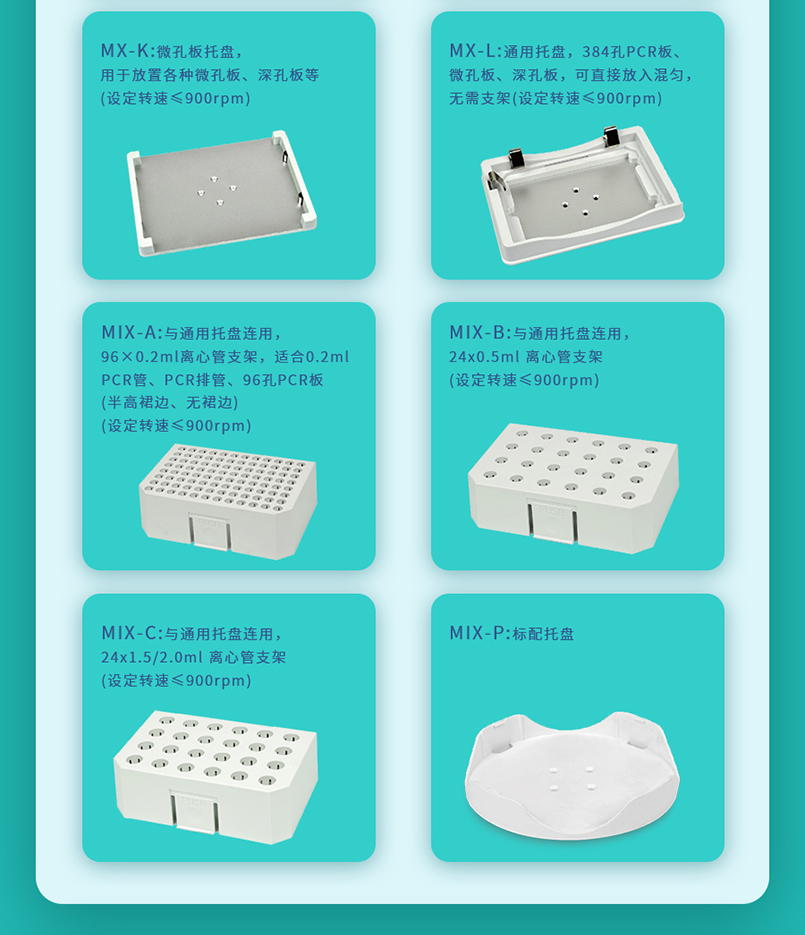 MX-K:微孔板托盘，用于放置各种微孔板、深孔板等(设定转速≤900rpm)

MX-L:通用托盘，384孔PCR板、微孔板、深孔板，可直接放入混匀，无需支架(设定转速≤900rpm)

MIX-A:与通用托盘连用，96×0.2ml离心管支架，适合0.2ml PCR管、PCR排管、96孔PCR板(半高裙边、无裙边)(设定转速≤900rpm)

MIX-B:与通用托盘连用，24x0.5ml 离心管支架(设定转速≤900rpm)

MIX-C:与通用托盘连用，24x1.5/2.0ml 离心管支架(设定转速≤900rpm)

MIX-P:标配托盘